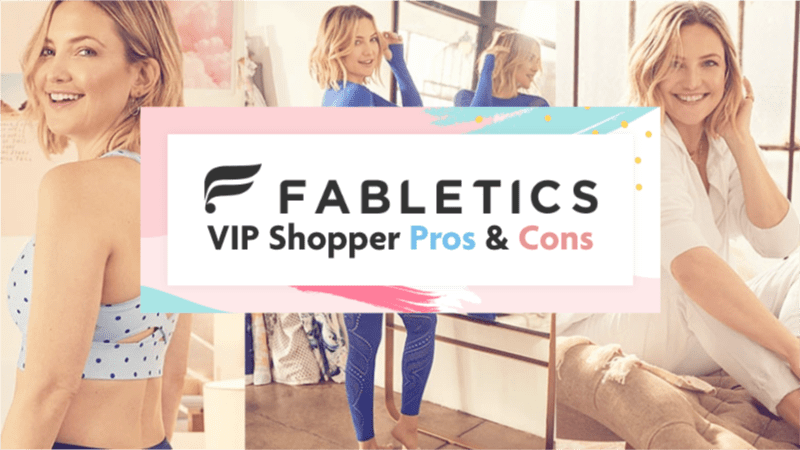 FABLETICS
VIP Shopper Pros & Cons